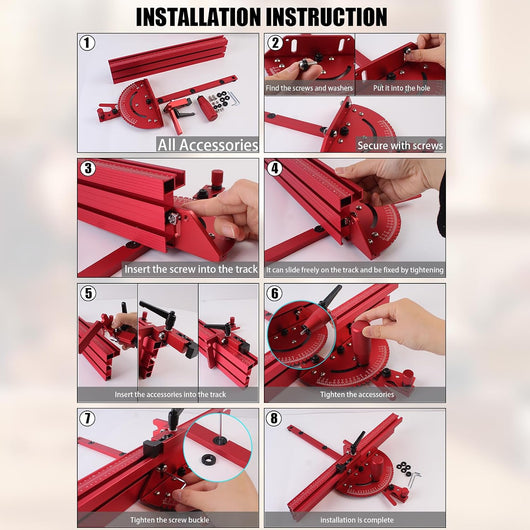 INSTALLATION INSTRUCTION

1
All Accessories

2
Find the screws and washers
Put it into the hole
Secure with screws

3
Insert the screw into the track

4
It can slide freely on the track and be fixed by tightening

5
Insert the accessories into the track

6
Tighten the accessories

7
Tighten the screw buckle

8
installation is complete